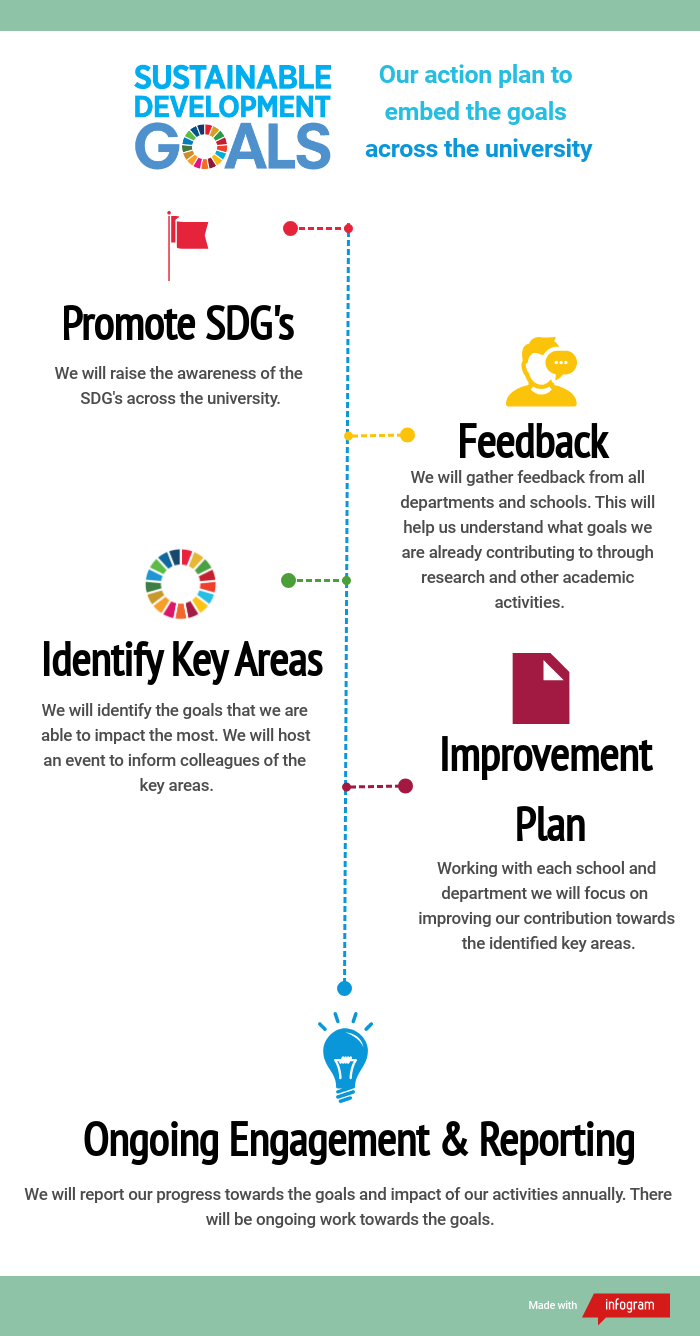 SUSTAINABLE DEVELOPMENT GOALS

Our action plan to embed the goals across the university

Promote SDG's

We will raise the awareness of the SDG's across the university.

Feedback

We will gather feedback from all departments and schools. This will help us understand what goals we are already contributing to through research and other academic activities.

Identify Key Areas

We will identify the goals that we are able to impact the most. We will host an event to inform colleagues of the key areas.

Improvement Plan

Working with each school and department we will focus on improving our contribution towards the identified key areas.

Ongoing Engagement & Reporting

We will report our progress towards the goals and impact of our activities annually. There will be ongoing work towards the goals.

Made with infogram