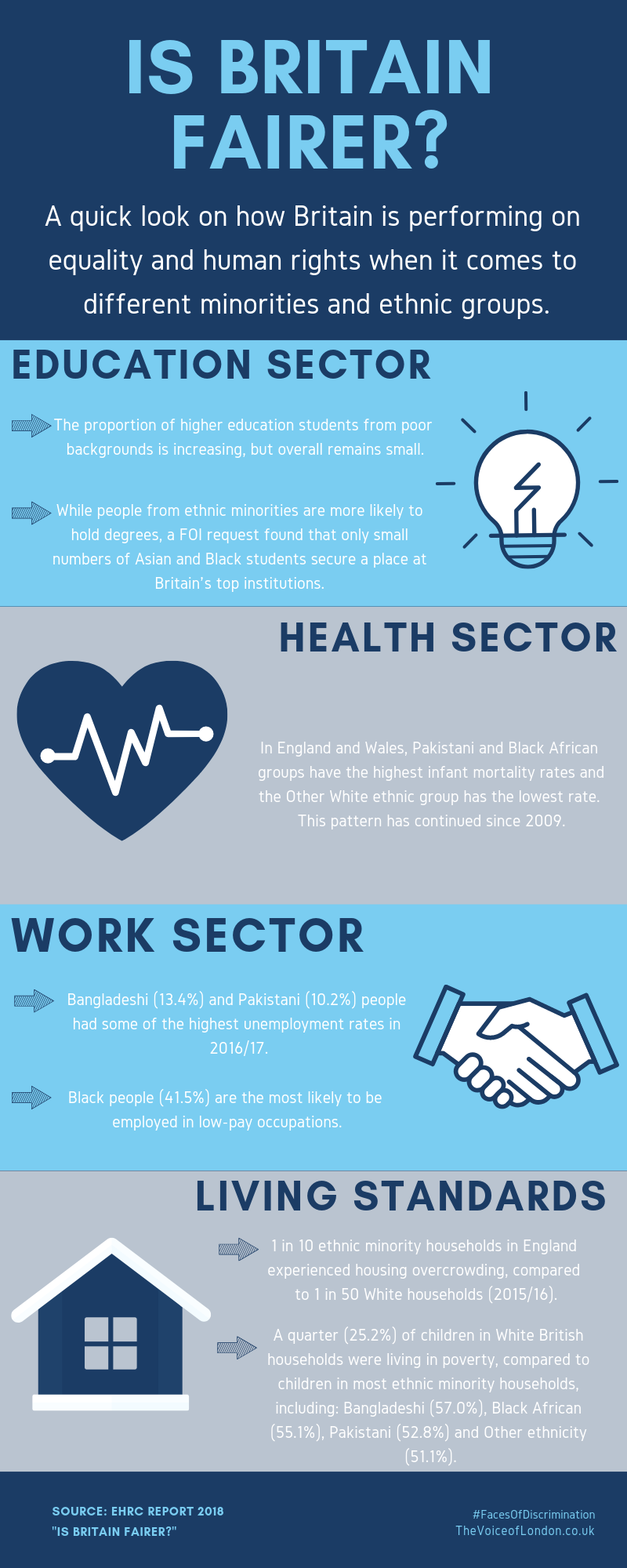 IS BRITAIN FAIRER?

A quick look on how Britain is performing on equality and human rights when it comes to different minorities and ethnic groups.

EDUCATION SECTOR

The proportion of higher education students from poor backgrounds is increasing, but overall remains small.

While people from ethnic minorities are more likely to hold degrees, a FOI request found that only small numbers of Asian and Black students secure a place at Britain's top institutions.

HEALTH SECTOR

In England and Wales, Pakistani and Black African groups have the highest infant mortality rates and the Other White ethnic group has the lowest rate. This pattern has continued since 2009.

WORK SECTOR

Bangladeshi (13.4%) and Pakistani (10.2%) people had some of the highest unemployment rates in 2016/17.

Black people (41.5%) are the most likely to be employed in low-pay occupations.

LIVING STANDARDS

1 in 10 ethnic minority households in England experienced housing overcrowding, compared to 1 in 50 White households (2015/16).

A quarter (25.2%) of children in White British households were living in poverty, compared to children in most ethnic minority households, including: Bangladeshi (57.0%), Black African (55.1%), Pakistani (52.8%) and Other ethnicity (51.1%).

SOURCE: EHRC REPORT 2018
"IS BRITAIN FAIRER?"

#FacesOfDiscrimination
TheVoiceofLondon.co.uk